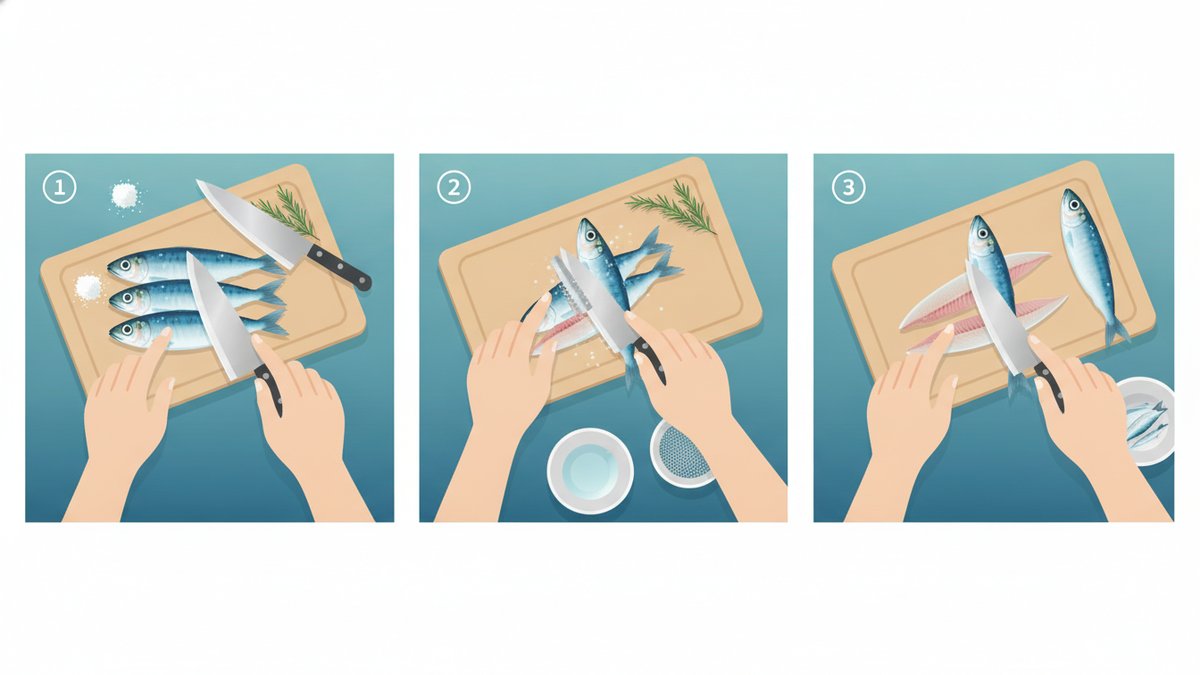 1

2

3